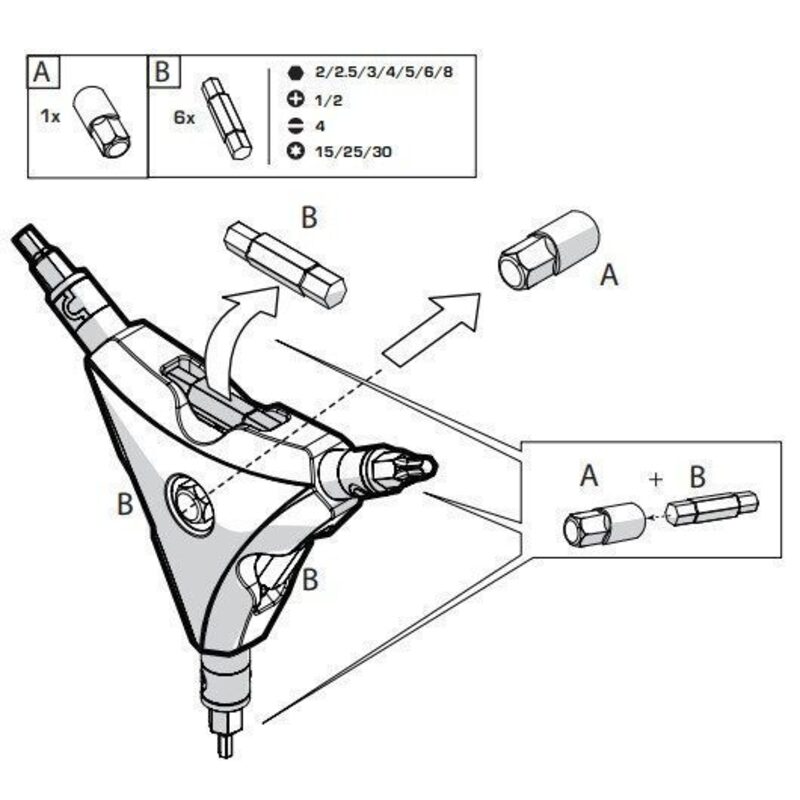 A
1x

B
6x

2/2.5/3/4/5/6/8
1/2
4
15/25/30

B

A

B

B

A + B