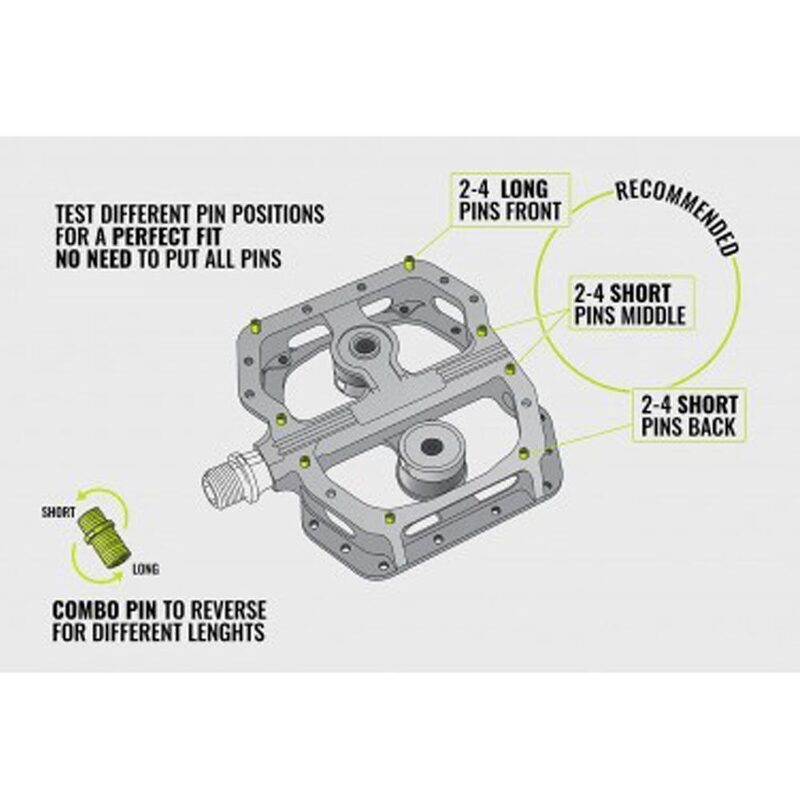 TEST DIFFERENT PIN POSITIONS
FOR A PERFECT FIT
NO NEED TO PUT ALL PINS

2-4 LONG
PINS FRONT

RECOMMENDED

2-4 SHORT
PINS MIDDLE

2-4 SHORT
PINS BACK

SHORT

LONG

COMBO PIN TO REVERSE
FOR DIFFERENT LENGHTS