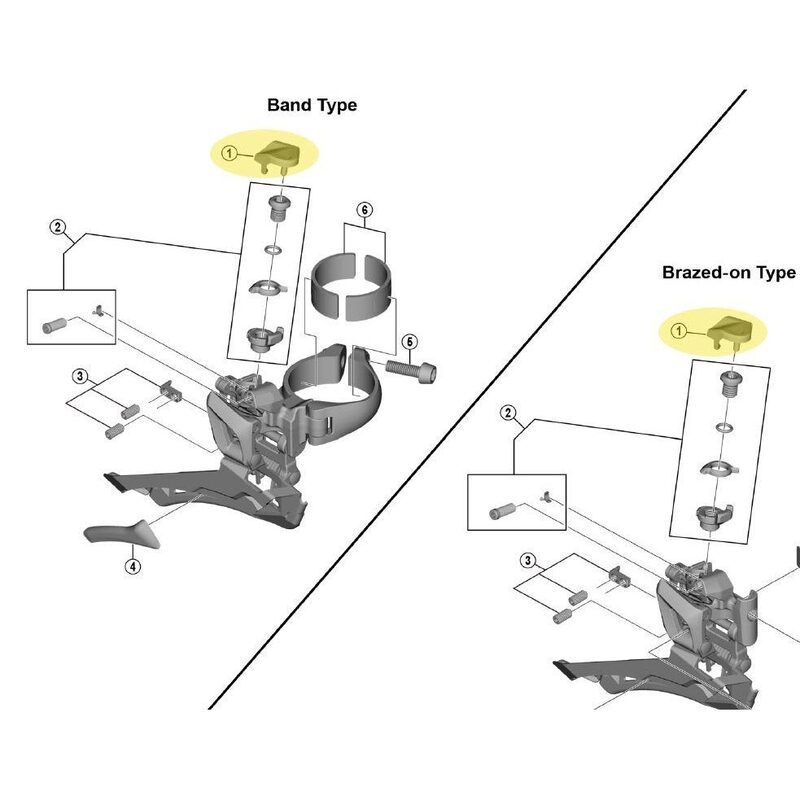 Band Type

1

2

6

5

3

4

Brazed-on Type

1

2

3