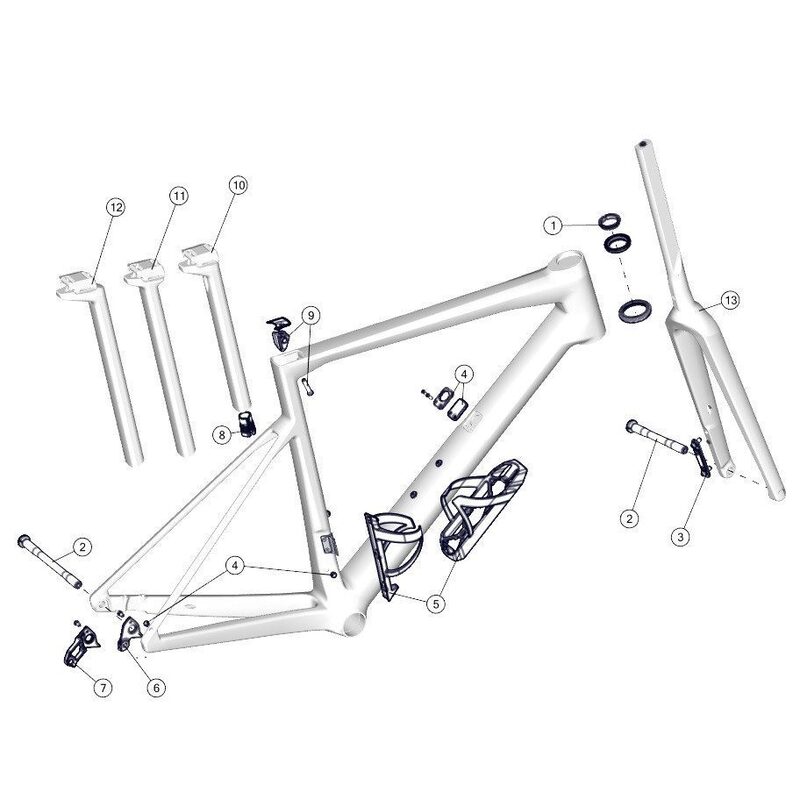 12
11
10
1
13
9
4
8
2
3
2
4
5
7
6