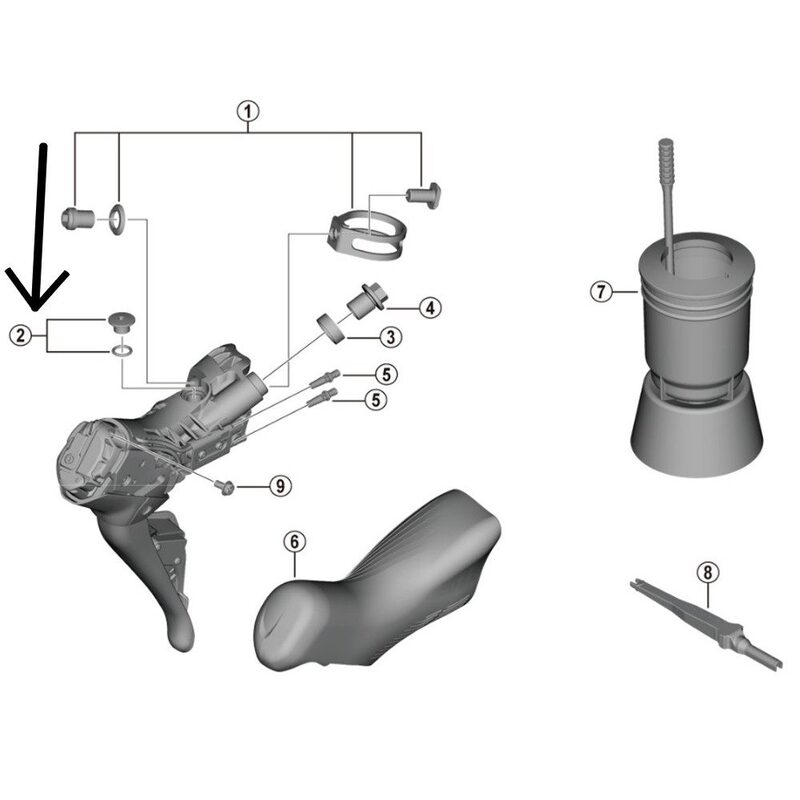 1
2
4
3
5
5
9
6
7
8