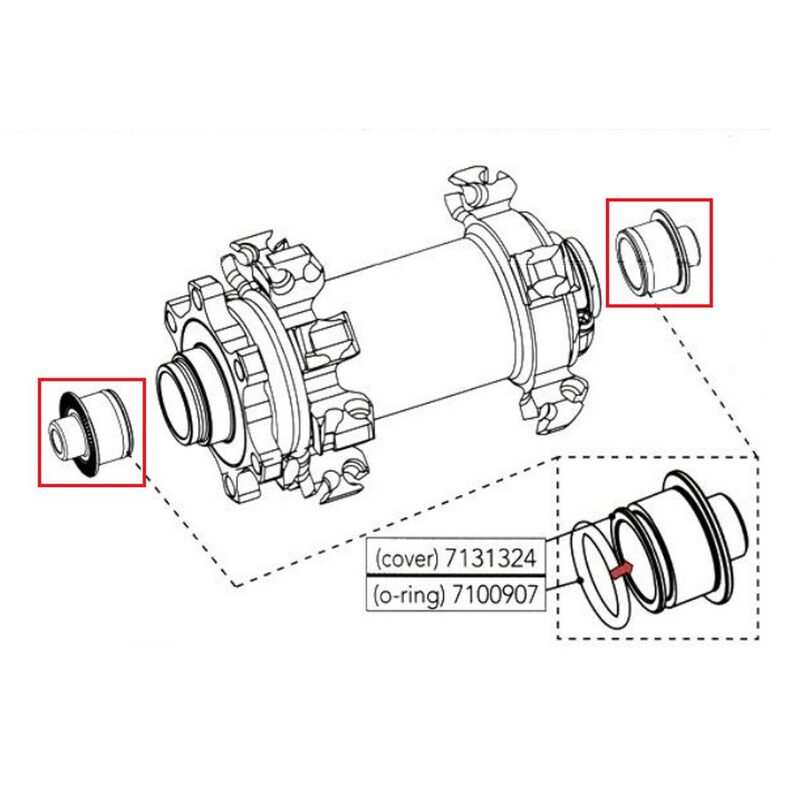 (cover) 7131324
(o-ring) 7100907