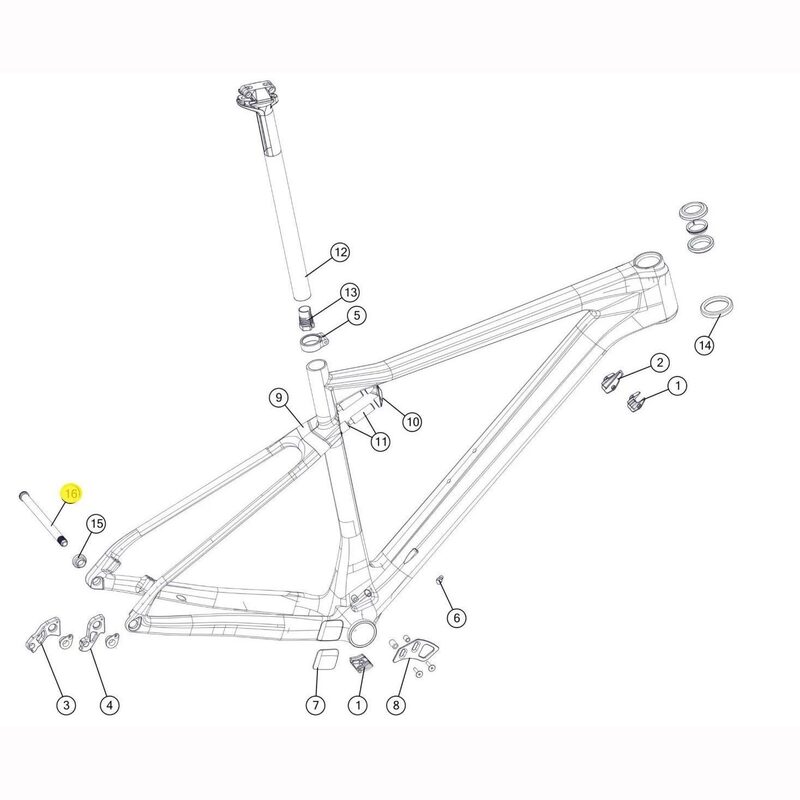 12
13
5
14
2
1
9
10
11
16
15
6
3
4
7
1
8