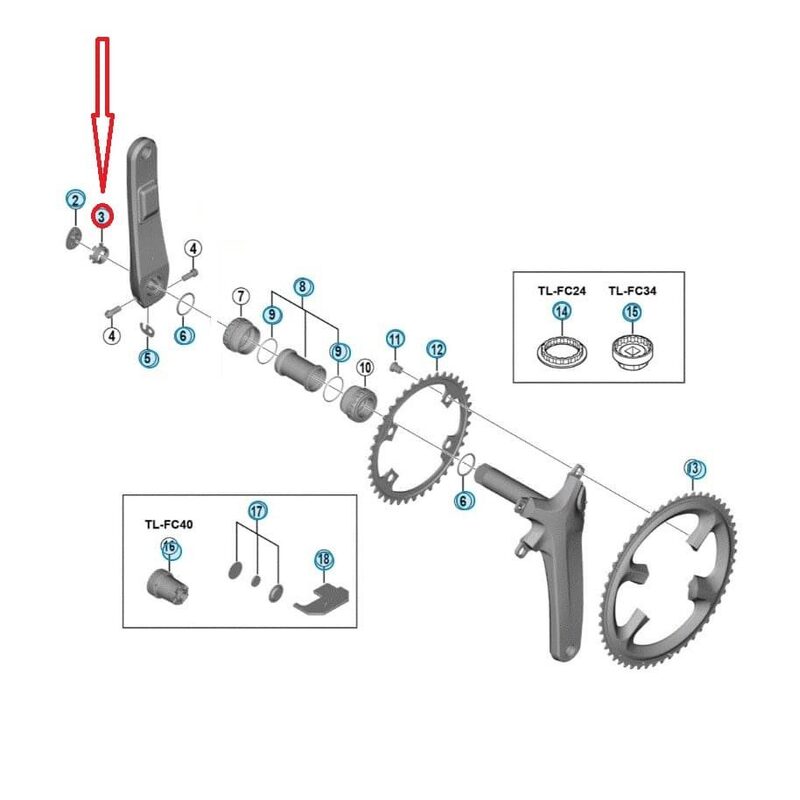 2
3
4
4
5
6
7
8
9
9
10
11
12
6
13

TL-FC24
TL-FC34
14
15

TL-FC40
16
17
18