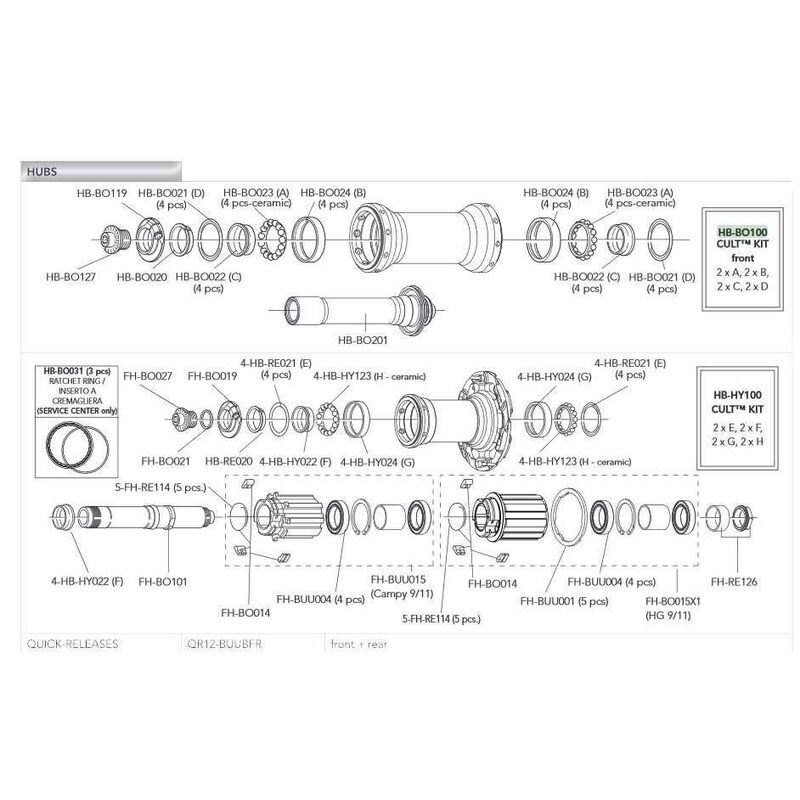 HUBS

HB-BO119
HB-BO021 (D) (4 pcs)
HB-BO023 (A) (4 pcs-ceramic)
HB-BO024 (B) (4 pcs)
HB-BO024 (B) (4 pcs)
HB-BO023 (A) (4 pcs-ceramic)
HB-BO127
HB-BO020
HB-BO022 (C) (4 pcs)
HB-BO022 (C) (4 pcs)
HB-BO021 (D) (4 pcs)
HB-BO201

HB-BO100 CULT™ KIT front
2 x A, 2 x B, 2 x C, 2 x D

HB-BO031 (3 pcs) RATCHET RING / INSERTO A CREMAGLIERA (SERVICE CENTER only)

FH-BO027
FH-BO019
4-HB-RE021 (E) (4 pcs)
4-HB-HY123 (H - ceramic)
4-HB-HY024 (G)
4-HB-RE021 (E) (4 pcs)
FH-BO021
HB-RE020
4-HB-HY022 (F)
4-HB-HY024 (G)
4-HB-HY123 (H - ceramic)

HB-HY100 CULT™ KIT
2 x E, 2 x F, 2 x G, 2 x H

5-FH-RE114 (5 pcs.)
4-HB-HY022 (F)
FH-BO101
FH-BO014
FH-BUU004 (4 pcs)
FH-BUU015 (Campy 9/11)
5-FH-RE114 (5 pcs.)
FH-BO014
FH-BUU001 (5 pcs)
FH-BUU004 (4 pcs)
FH-BO015X1 (HG 9/11)
FH-RE126

QUICK-RELEASES
QR12-BUUBFR
front + rear