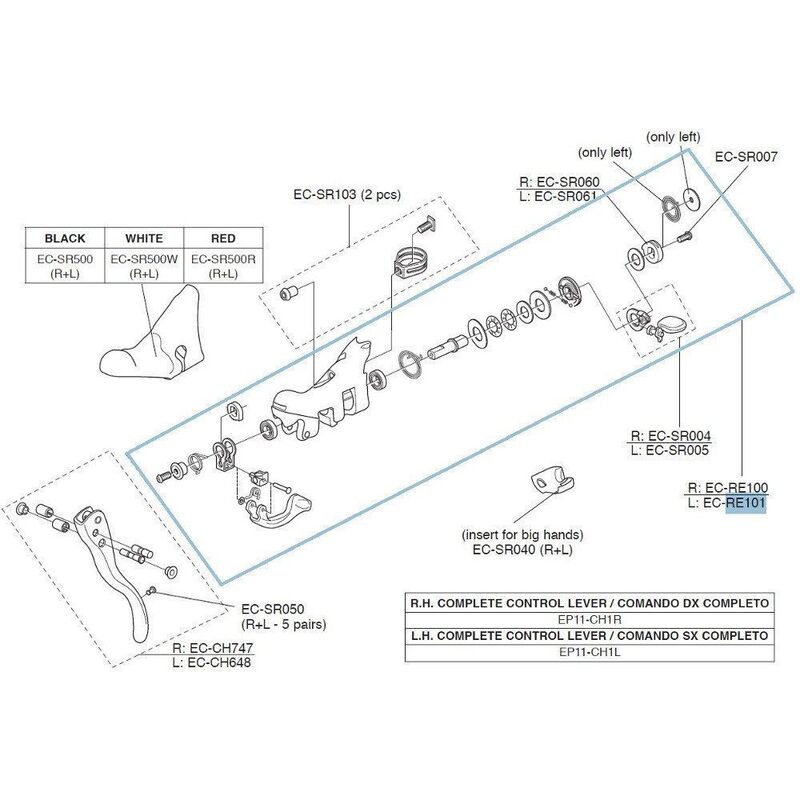 (only left)

(only left)

EC-SR007

R: EC-SR060
L: EC-SR061

EC-SR103 (2 pcs)

| BLACK | WHITE | RED |
|---|---|---|
| EC-SR500 (R+L) | EC-SR500W (R+L) | EC-SR500R (R+L) |

R: EC-SR004
L: EC-SR005

R: EC-RE100
L: EC-RE101

(insert for big hands)
EC-SR040 (R+L)

EC-SR050
(R+L - 5 pairs)

R: EC-CH747
L: EC-CH648

| R.H. COMPLETE CONTROL LEVER / COMANDO DX COMPLETO |
|---|
| EP11-CH1R |
| L.H. COMPLETE CONTROL LEVER / COMANDO SX COMPLETO |
| EP11-CH1L |