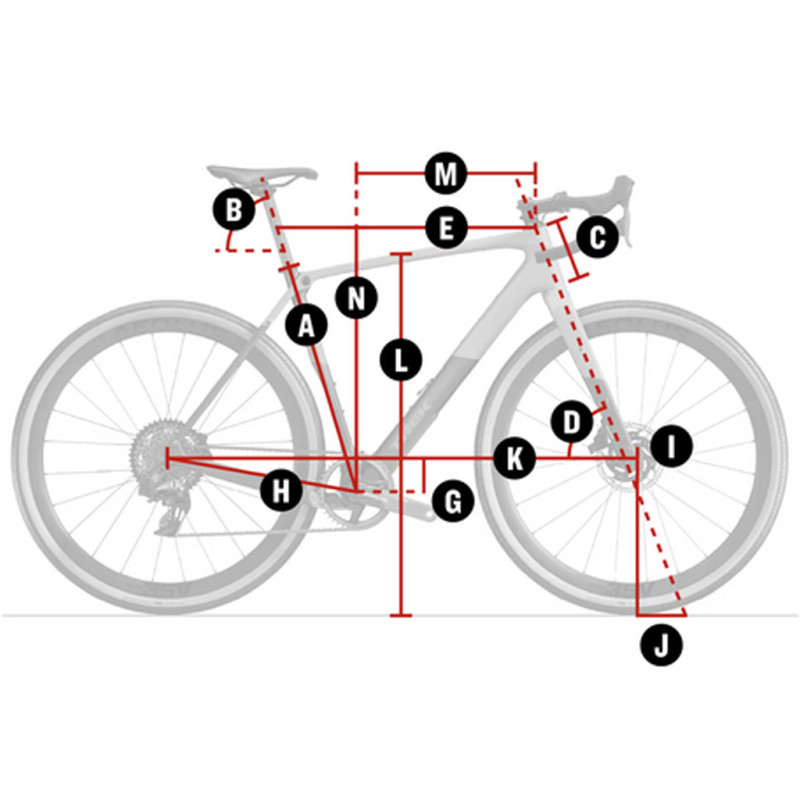 M
B
E
C
N
A
L
D
I
K
H
G
J