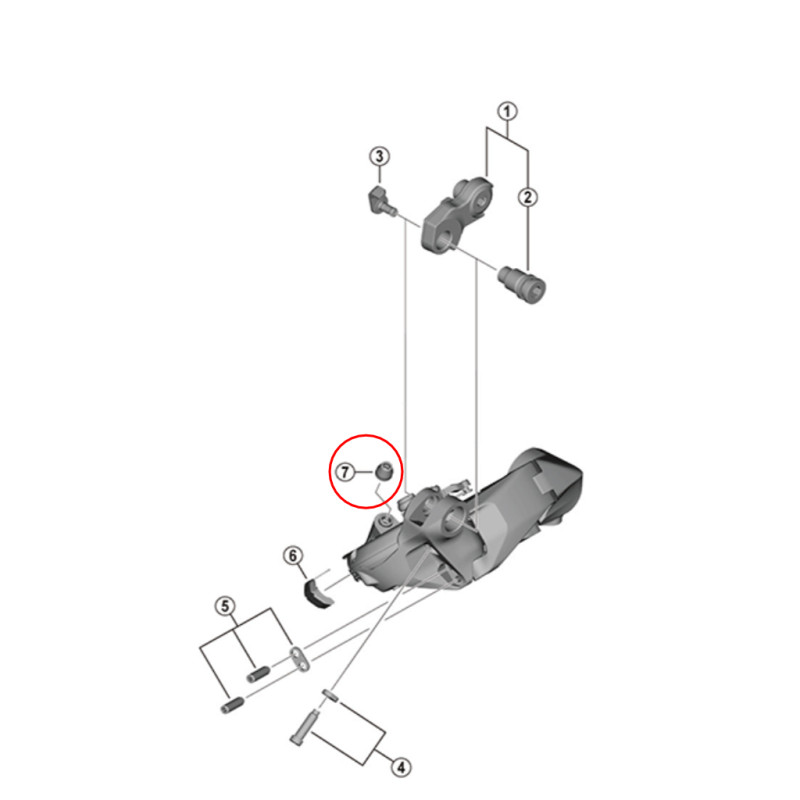 1
3
2
7
6
5
4