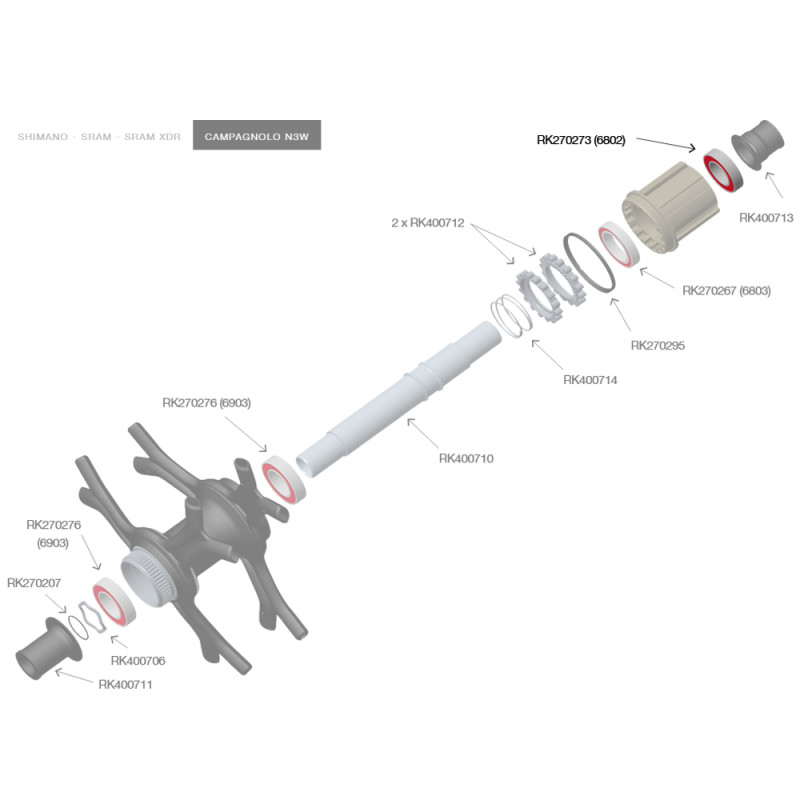 SHIMANO - SRAM - SRAM XDR

CAMPAGNOLO N3W

RK270273 (6802)

RK400713

2 x RK400712

RK270267 (6803)

RK270295

RK400714

RK270276 (6903)

RK400710

RK270276 (6903)

RK270207

RK400706

RK400711