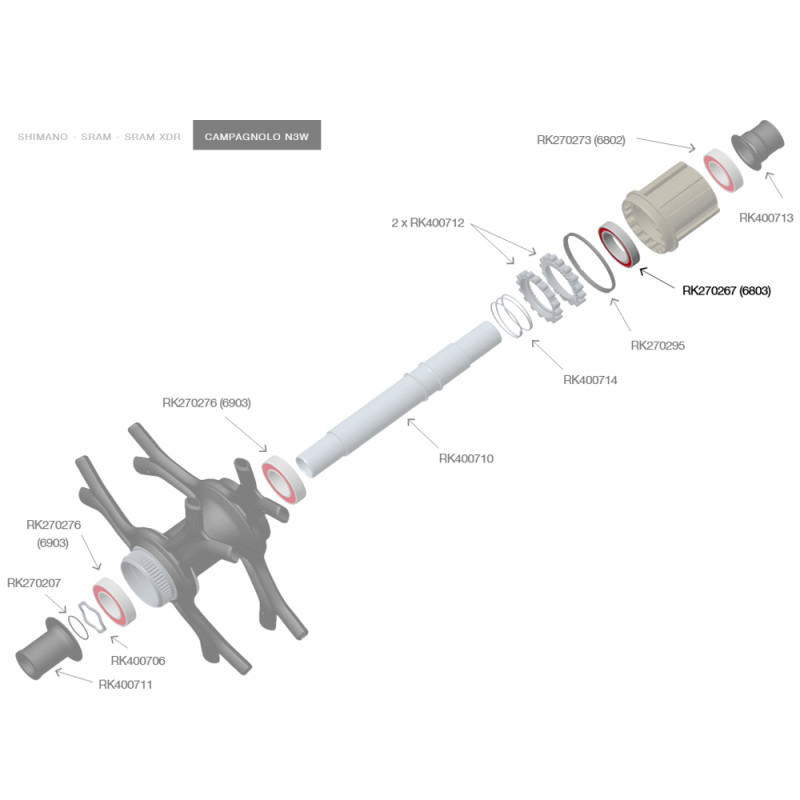 SHIMANO - SRAM - SRAM XDR

CAMPAGNOLO N3W

RK270273 (6802)

RK400713

2 x RK400712

RK270267 (6803)

RK270295

RK400714

RK270276 (6903)

RK400710

RK270276 (6903)

RK270207

RK400706

RK400711