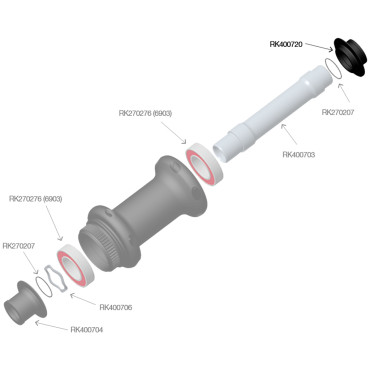 RK400720

RK270207

RK270276 (6903)

RK400703

RK270276 (6903)

RK270207

RK400706

RK400704