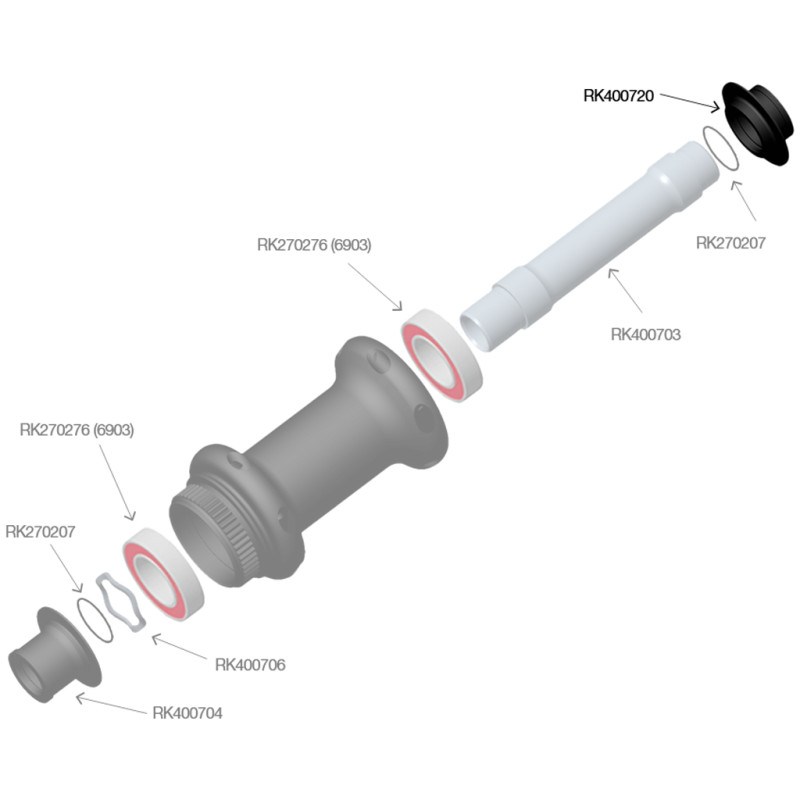 RK400720

RK270207

RK270276 (6903)

RK400703

RK270276 (6903)

RK270207

RK400706

RK400704