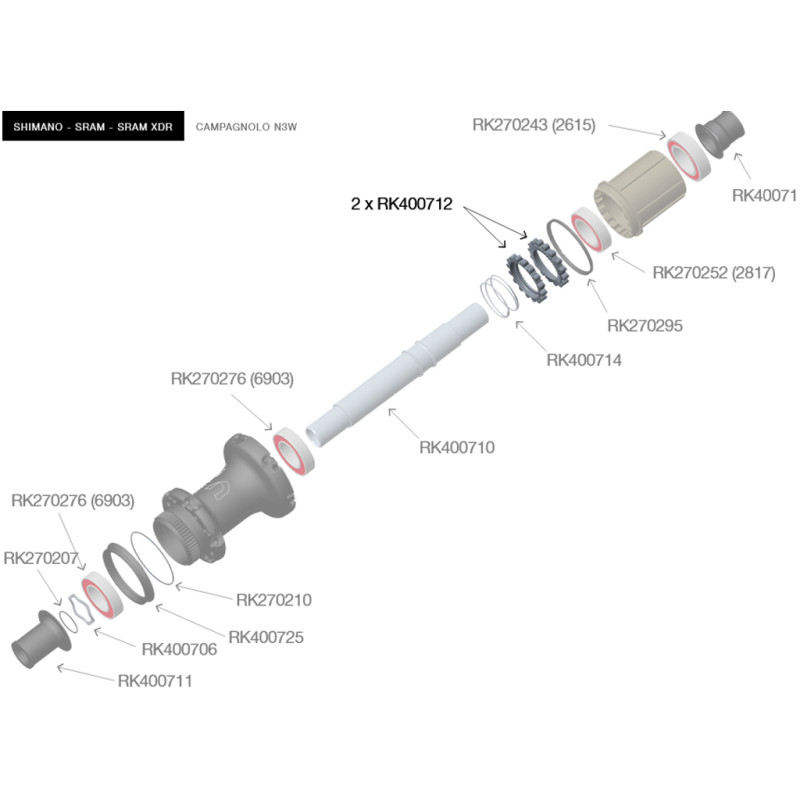 SHIMANO - SRAM - SRAM XDR

CAMPAGNOLO N3W

RK270243 (2615)

RK40071

2 x RK400712

RK270252 (2817)

RK270295

RK400714

RK270276 (6903)

RK400710

RK270276 (6903)

RK270207

RK270210

RK400725

RK400706

RK400711