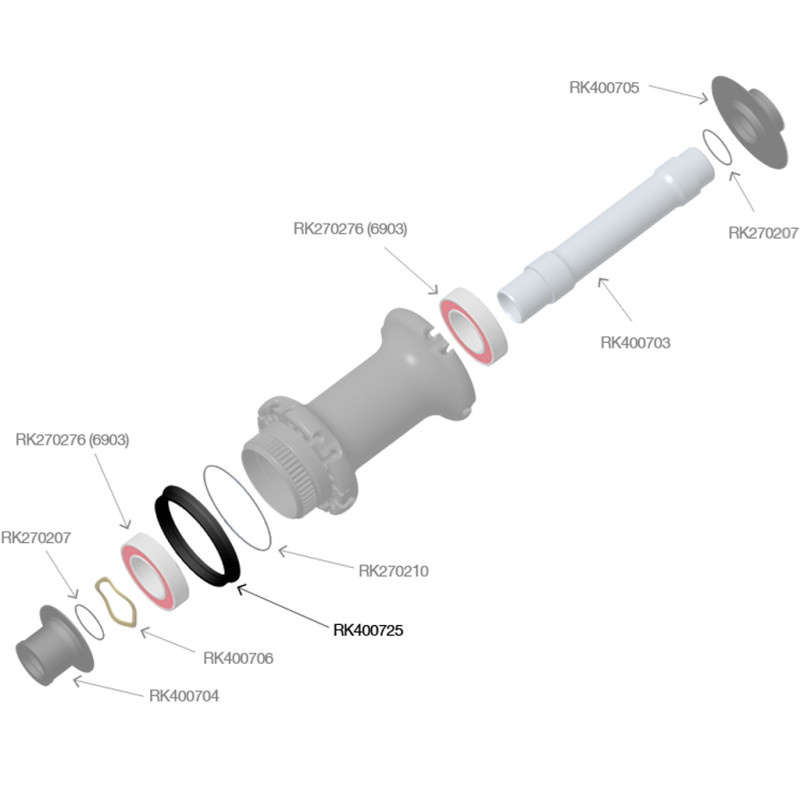 RK400705

RK270207

RK270276 (6903)

RK400703

RK270276 (6903)

RK270207

RK270210

RK400725

RK400706

RK400704