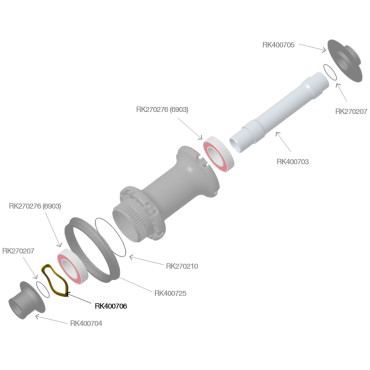 RK400705

RK270207

RK270276 (6903)

RK400703

RK270276 (6903)

RK270207

RK270210

RK400725

RK400706

RK400704