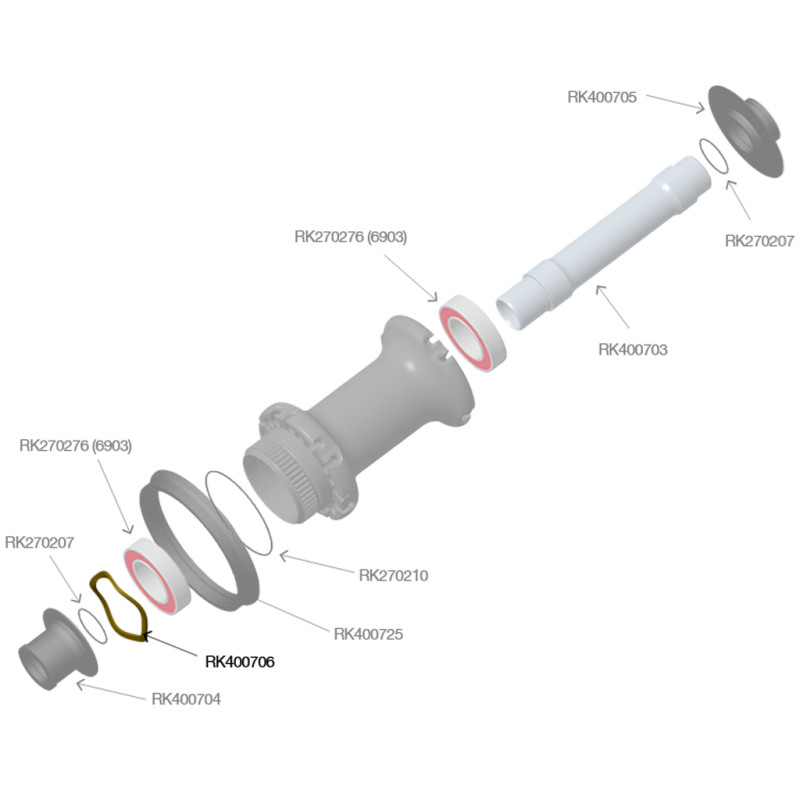 RK400705

RK270207

RK270276 (6903)

RK400703

RK270276 (6903)

RK270207

RK270210

RK400725

RK400706

RK400704