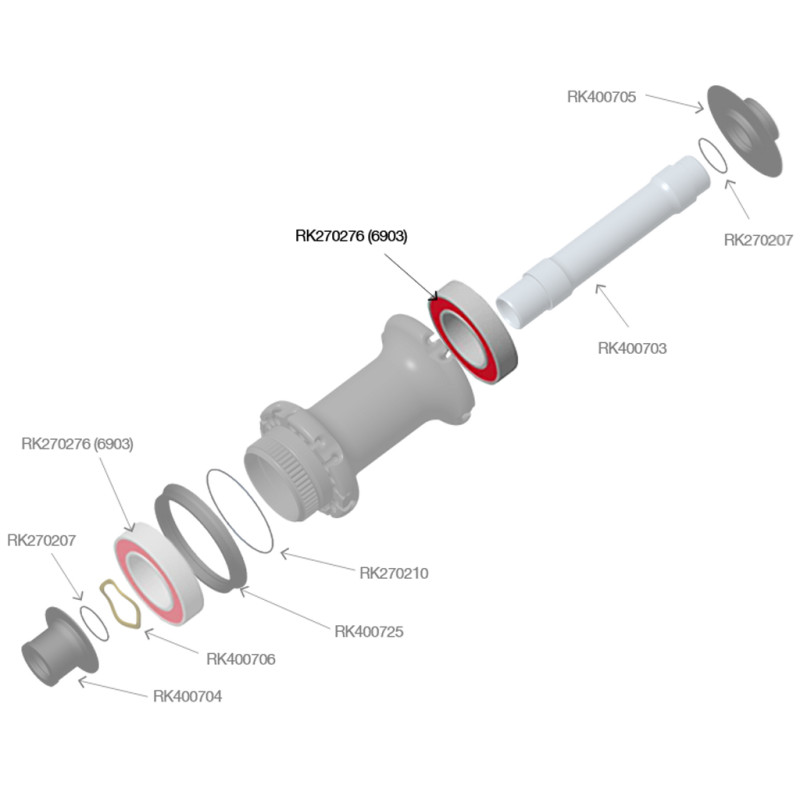 RK400705

RK270207

RK270276 (6903)

RK400703

RK270276 (6903)

RK270207

RK270210

RK400725

RK400706

RK400704