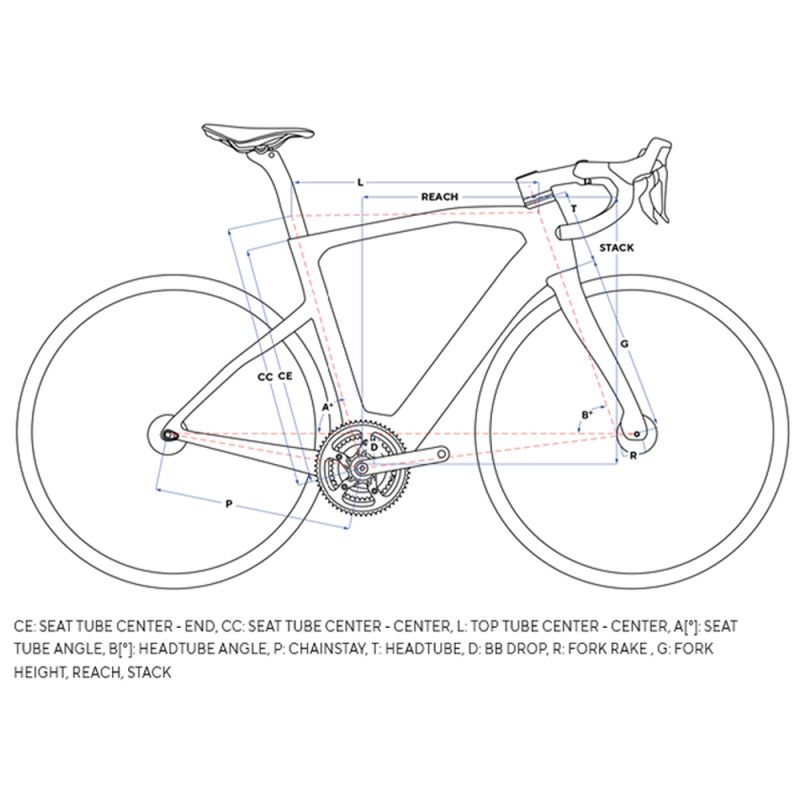 L
REACH
T
STACK
G
CC CE
A°
B°
D
R
P

CE: SEAT TUBE CENTER - END, CC: SEAT TUBE CENTER - CENTER, L: TOP TUBE CENTER - CENTER, A[°]: SEAT TUBE ANGLE, B[°]: HEADTUBE ANGLE, P: CHAINSTAY, T: HEADTUBE, D: BB DROP, R: FORK RAKE , G: FORK HEIGHT, REACH, STACK