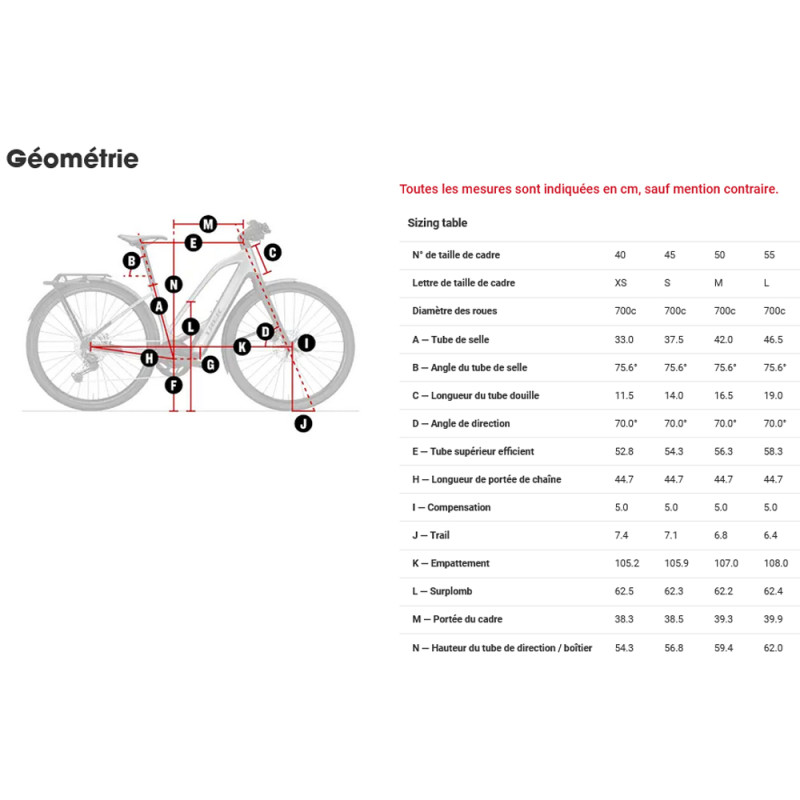 Géométrie

M
E
C
B
N
A
L
D
K
I
H
G
F
J

Toutes les mesures sont indiquées en cm, sauf mention contraire.

Sizing table

| N° de taille de cadre | 40 | 45 | 50 | 55 |
|---|---|---|---|---|
| Lettre de taille de cadre | XS | S | M | L |
| Diamètre des roues | 700c | 700c | 700c | 700c |
| A — Tube de selle | 33.0 | 37.5 | 42.0 | 46.5 |
| B — Angle du tube de selle | 75.6° | 75.6° | 75.6° | 75.6° |
| C — Longueur du tube douille | 11.5 | 14.0 | 16.5 | 19.0 |
| D — Angle de direction | 70.0° | 70.0° | 70.0° | 70.0° |
| E — Tube supérieur efficient | 52.8 | 54.3 | 56.3 | 58.3 |
| H — Longueur de portée de chaîne | 44.7 | 44.7 | 44.7 | 44.7 |
| I — Compensation | 5.0 | 5.0 | 5.0 | 5.0 |
| J — Trail | 7.4 | 7.1 | 6.8 | 6.4 |
| K — Empattement | 105.2 | 105.9 | 107.0 | 108.0 |
| L — Surplomb | 62.5 | 62.3 | 62.2 | 62.4 |
| M — Portée du cadre | 38.3 | 38.5 | 39.3 | 39.9 |
| N — Hauteur du tube de direction / boîtier | 54.3 | 56.8 | 59.4 | 62.0 |