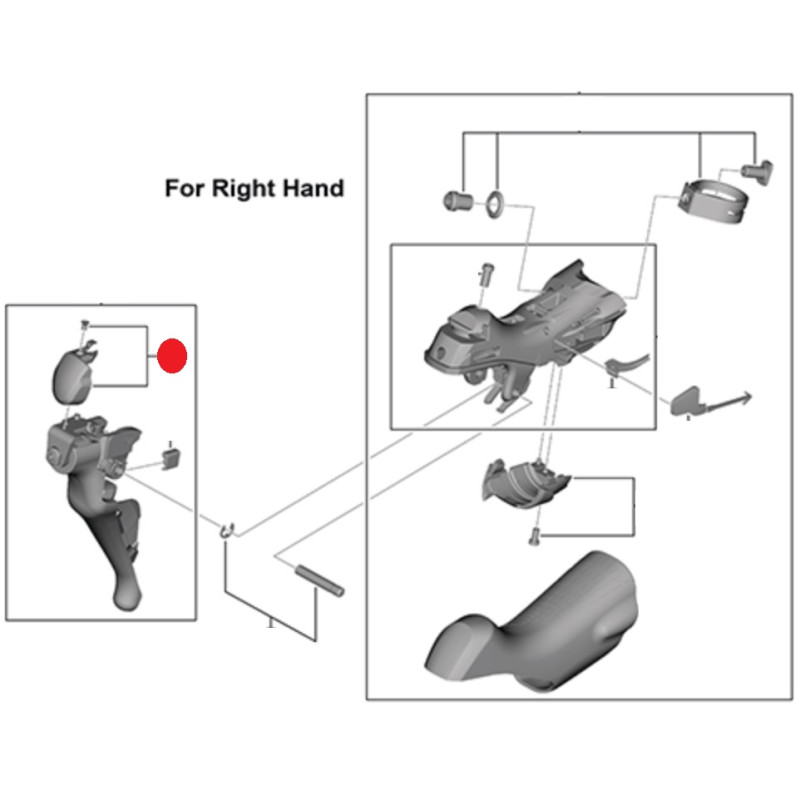 For Right Hand