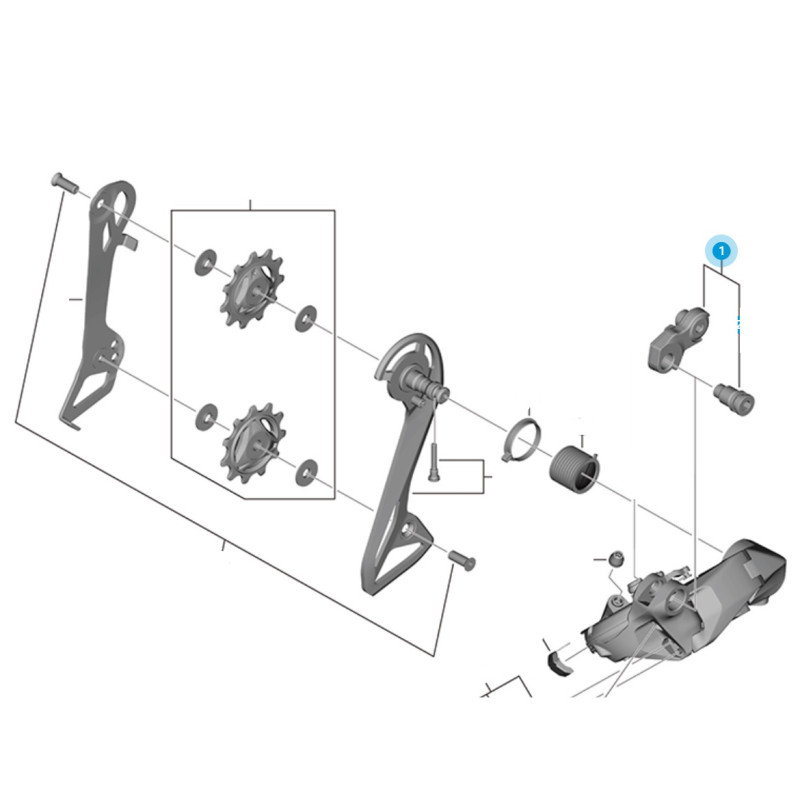 1