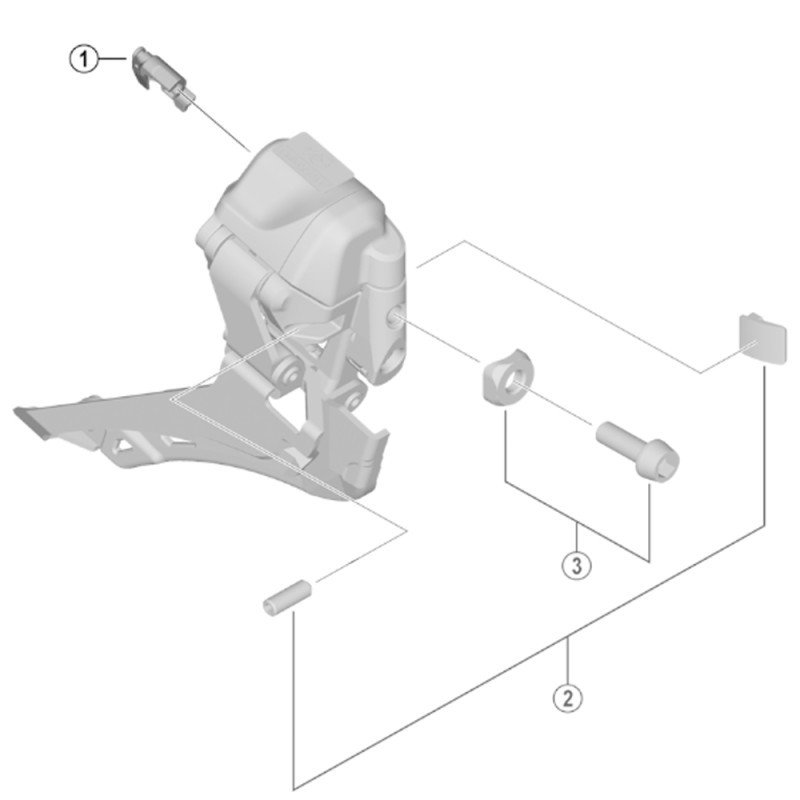 1
3
2